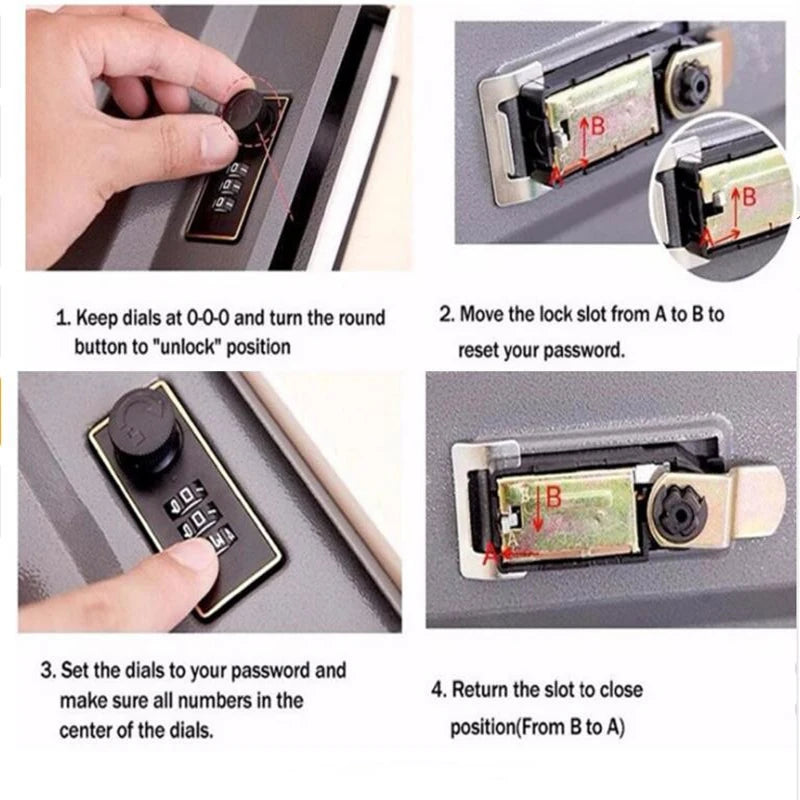 B
A
B
A

1. Keep dials at 0-0-0 and turn the round button to "unlock" position

2. Move the lock slot from A to B to reset your password.

B
A

3. Set the dials to your password and make sure all numbers in the center of the dials.

4. Return the slot to close position(From B to A)